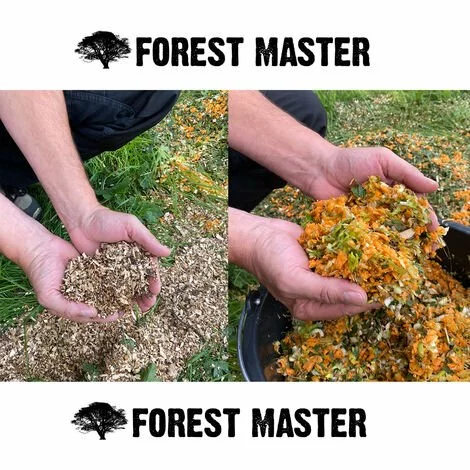 FOREST MASTER

FOREST MASTER